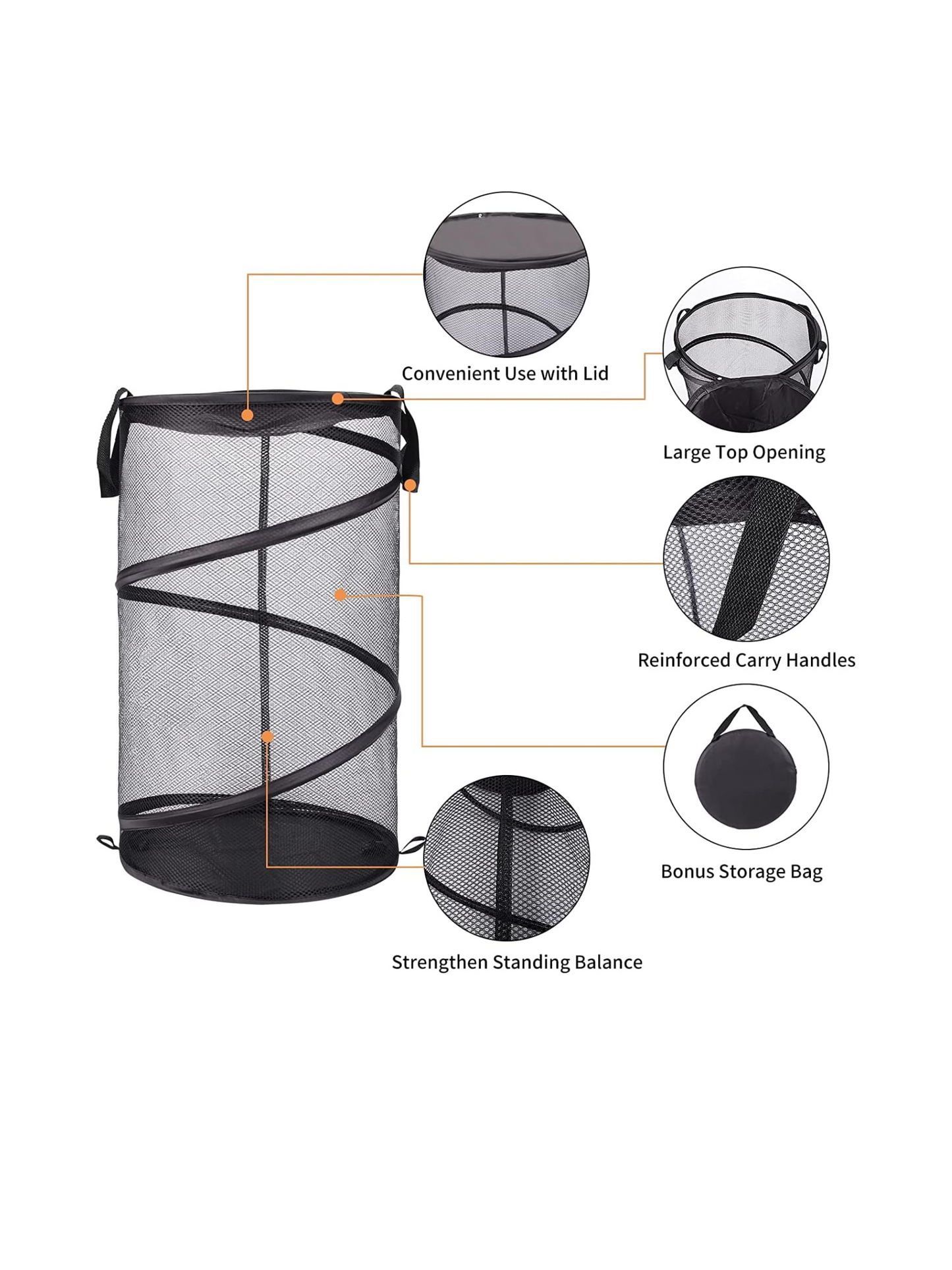 Convenient Use with Lid

Large Top Opening

Reinforced Carry Handles

Bonus Storage Bag

Strengthen Standing Balance